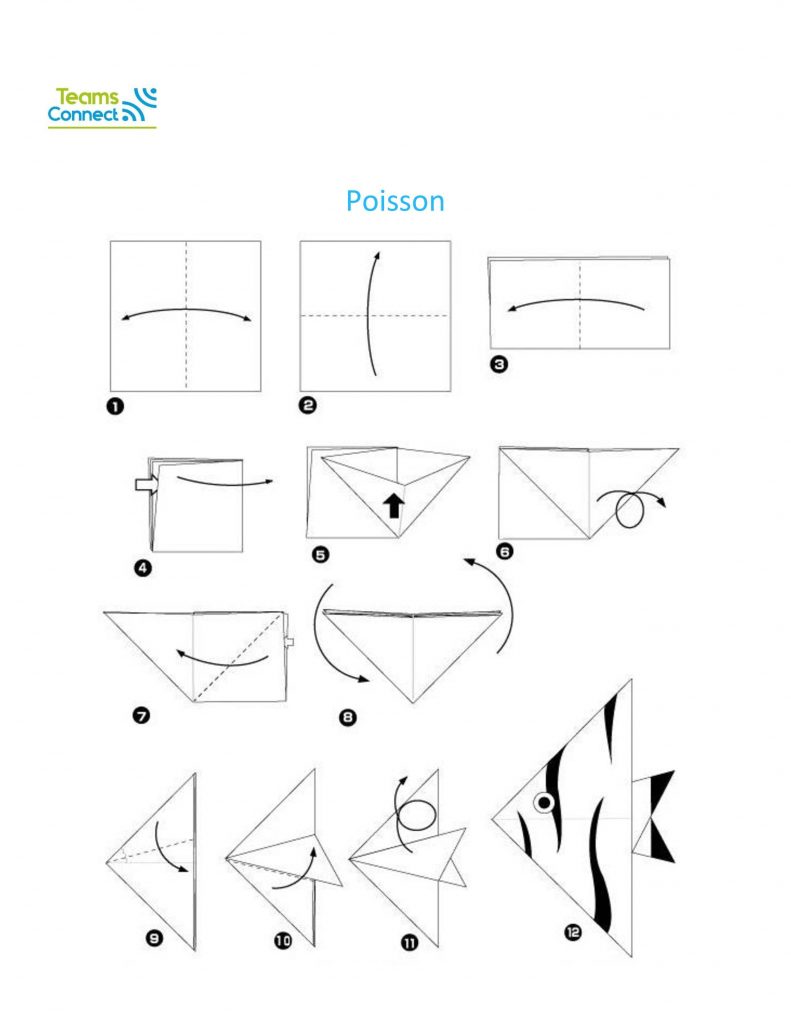 Teams Connect

Poisson

1

2

3

4

5

6

7

8

9

10

11

12